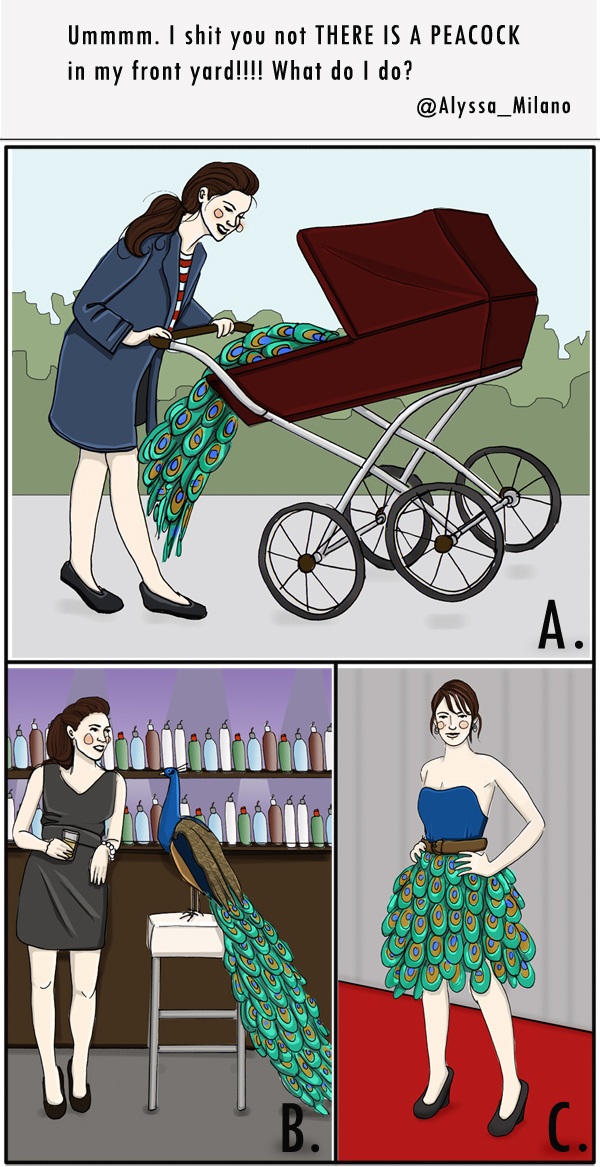 Ummmm. I shit you not THERE IS A PEACOCK in my front yard!!!! What do I do?

@Alyssa_Milano

A.

B.

C.