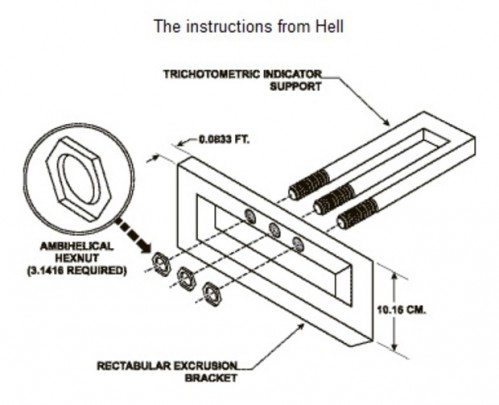 The instructions from Hell

TRICHOTOMETRIC INDICATOR SUPPORT

0.0833 FT.

AMBIHELICAL HEXNUT (3.1416 REQUIRED)

10.16 CM.

RECTABULAR EXCRUSION BRACKET